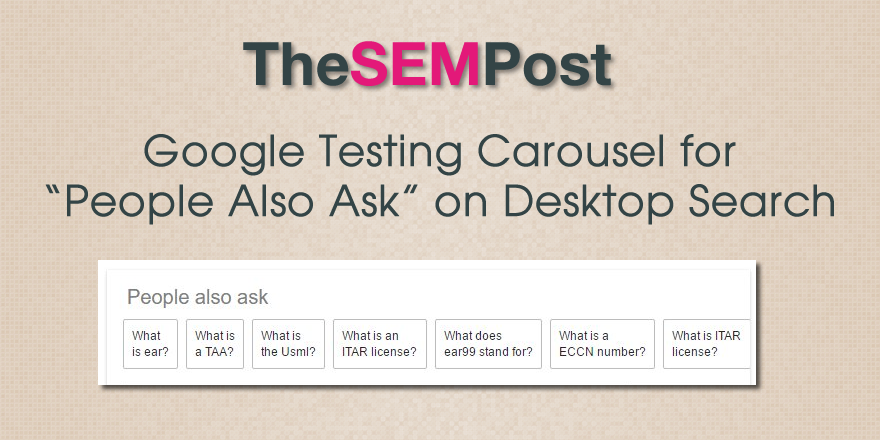 TheSEMPost

Google Testing Carousel for "People Also Ask" on Desktop Search

People also ask

What is ear?

What is a TAA?

What is the Usml?

What is an ITAR license?

What does ear99 stand for?

What is a ECCN number?

What is ITAR license?